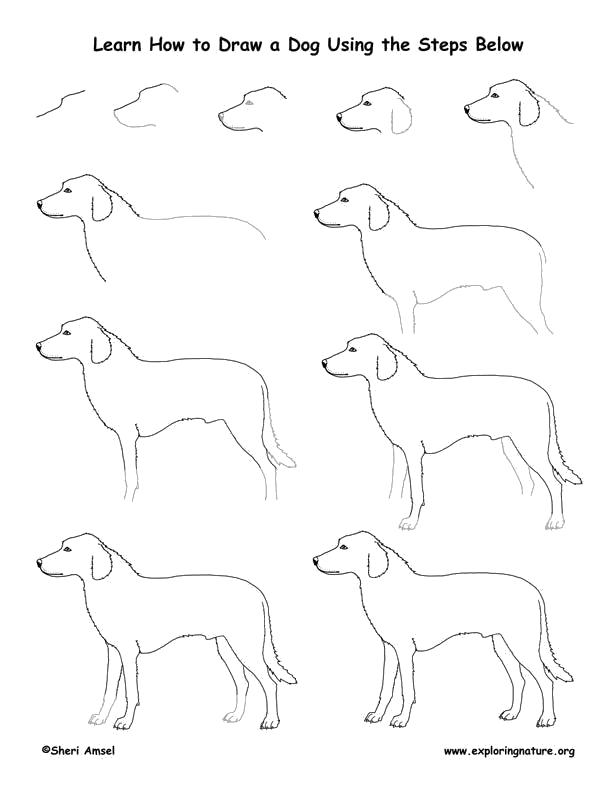 Learn How to Draw a Dog Using the Steps Below

©Sheri Amsel

www.exploringnature.org